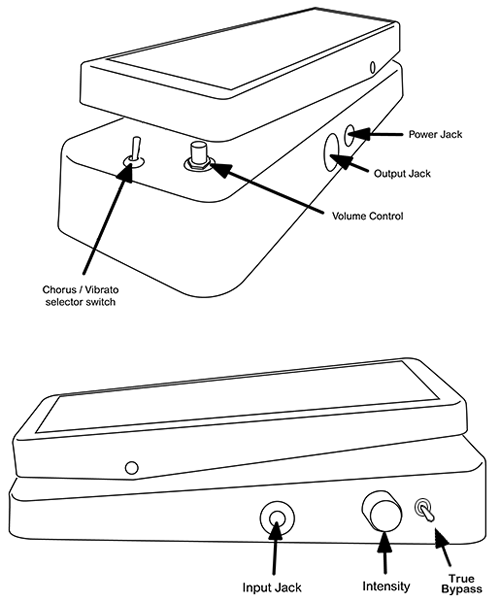 Power Jack

Output Jack

Volume Control

Chorus / Vibrato selector switch

Input Jack

Intensity

True Bypass